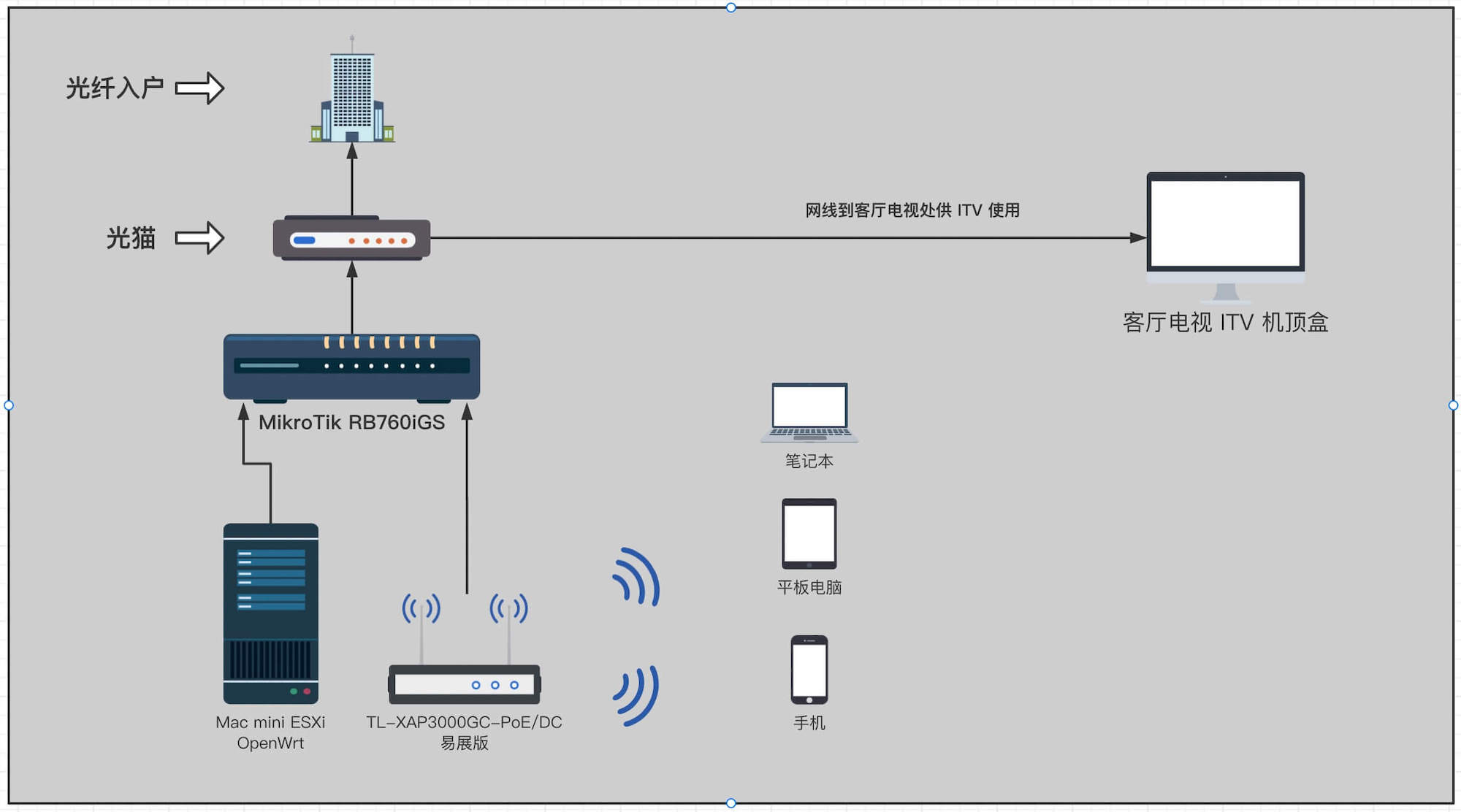 光纤入户

光猫

网线到客厅电视处供 ITV 使用

客厅电视 ITV 机顶盒

MikroTik RB760iGS

笔记本

平板电脑

手机

Mac mini ESXi OpenWrt

TL-XAP3000GC-PoE/DC 易展版